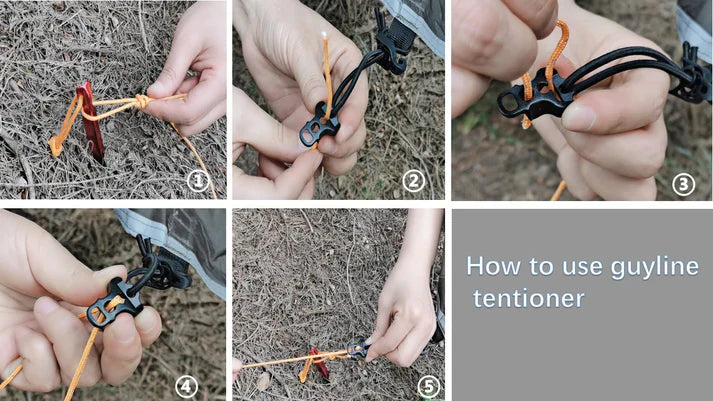 ①

②

③

④

⑤

How to use guyline tentioner