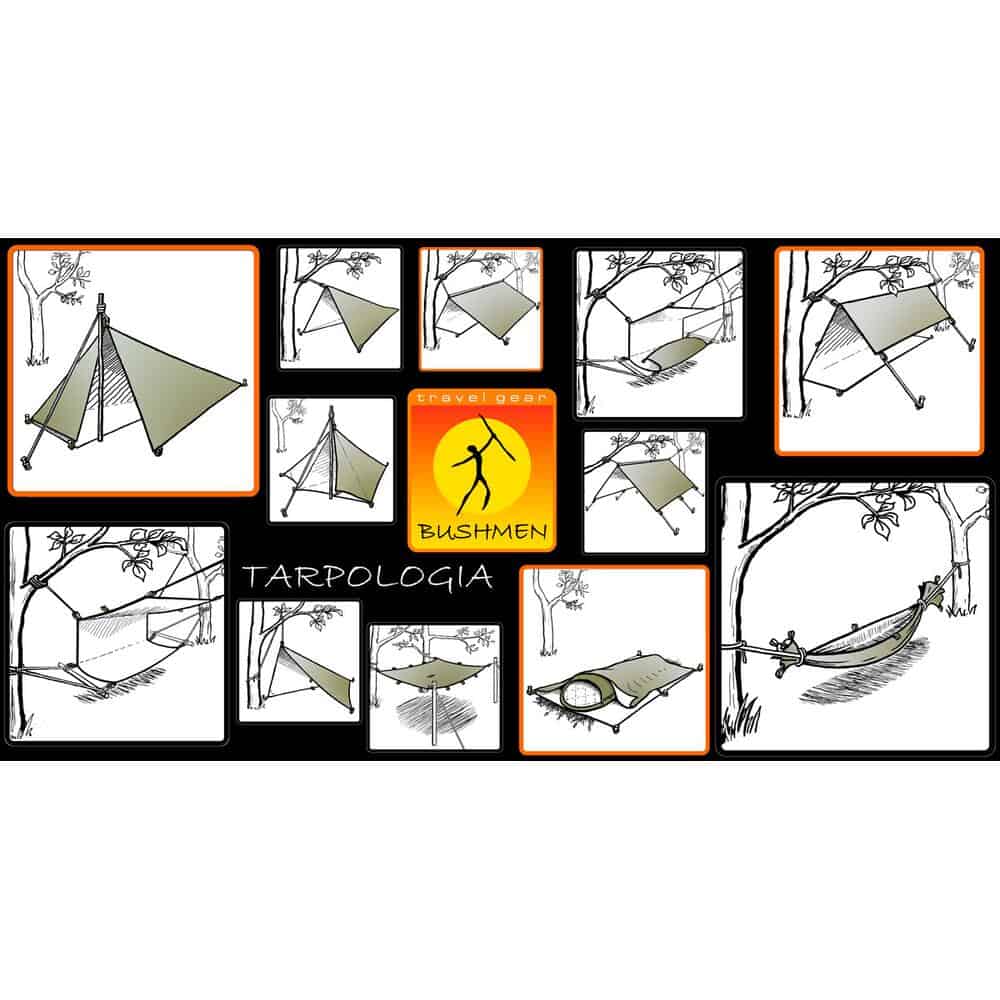 travel gear
BUSHMEN

TARPOLOGIA