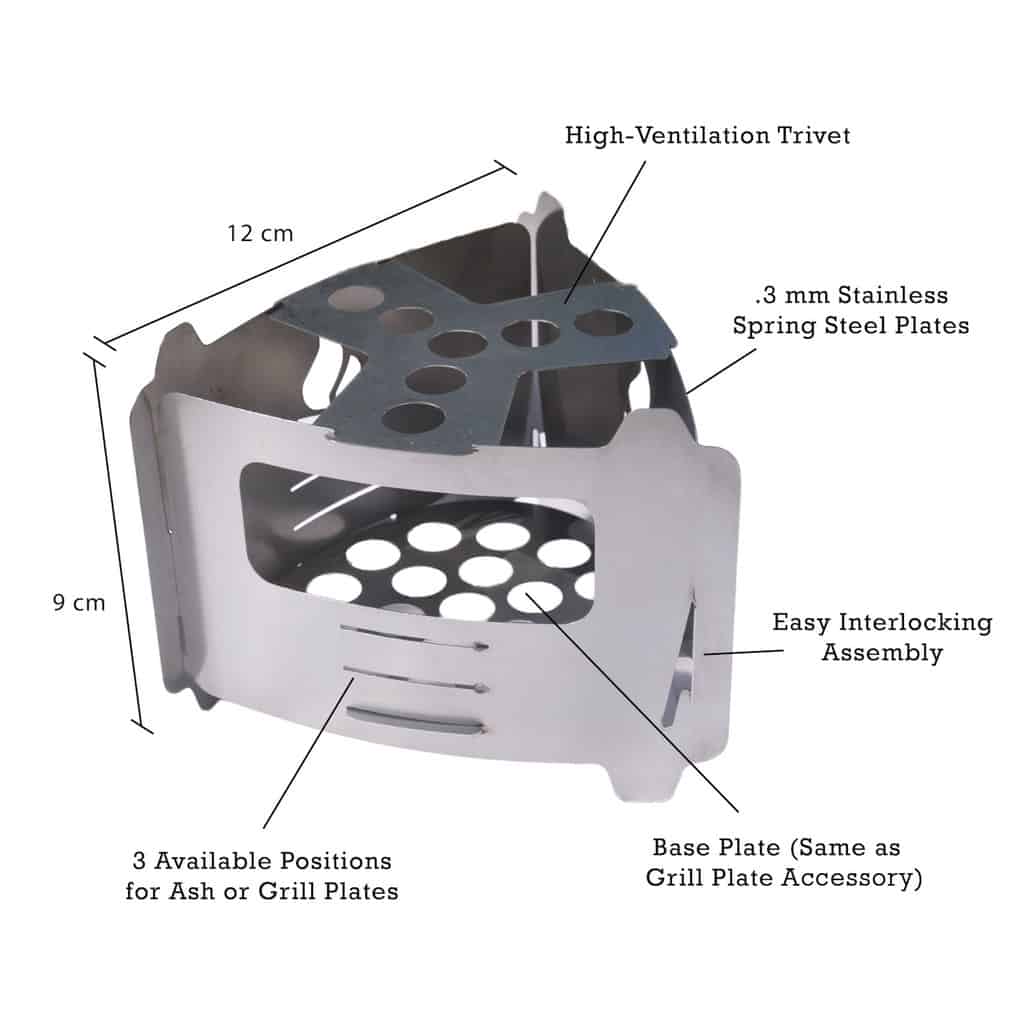 High-Ventilation Trivet

12 cm

.3 mm Stainless Spring Steel Plates

9 cm

Easy Interlocking Assembly

3 Available Positions for Ash or Grill Plates

Base Plate (Same as Grill Plate Accessory)