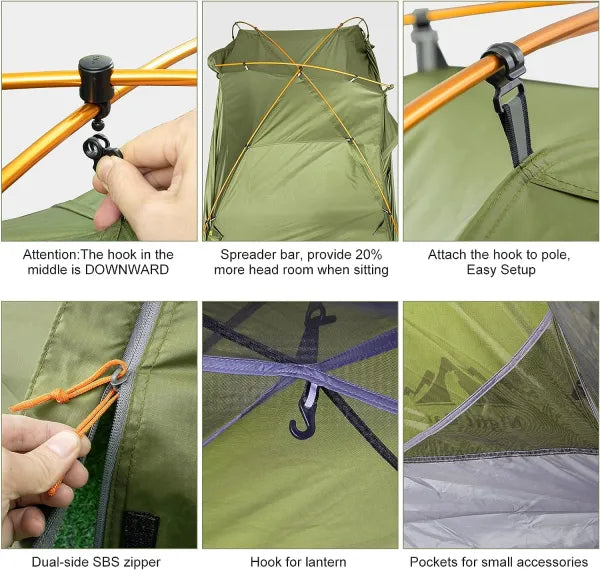 Attention:The hook in the middle is DOWNWARD

Spreader bar, provide 20% more head room when sitting

Attach the hook to pole, Easy Setup

Dual-side SBS zipper

Hook for lantern

Pockets for small accessories