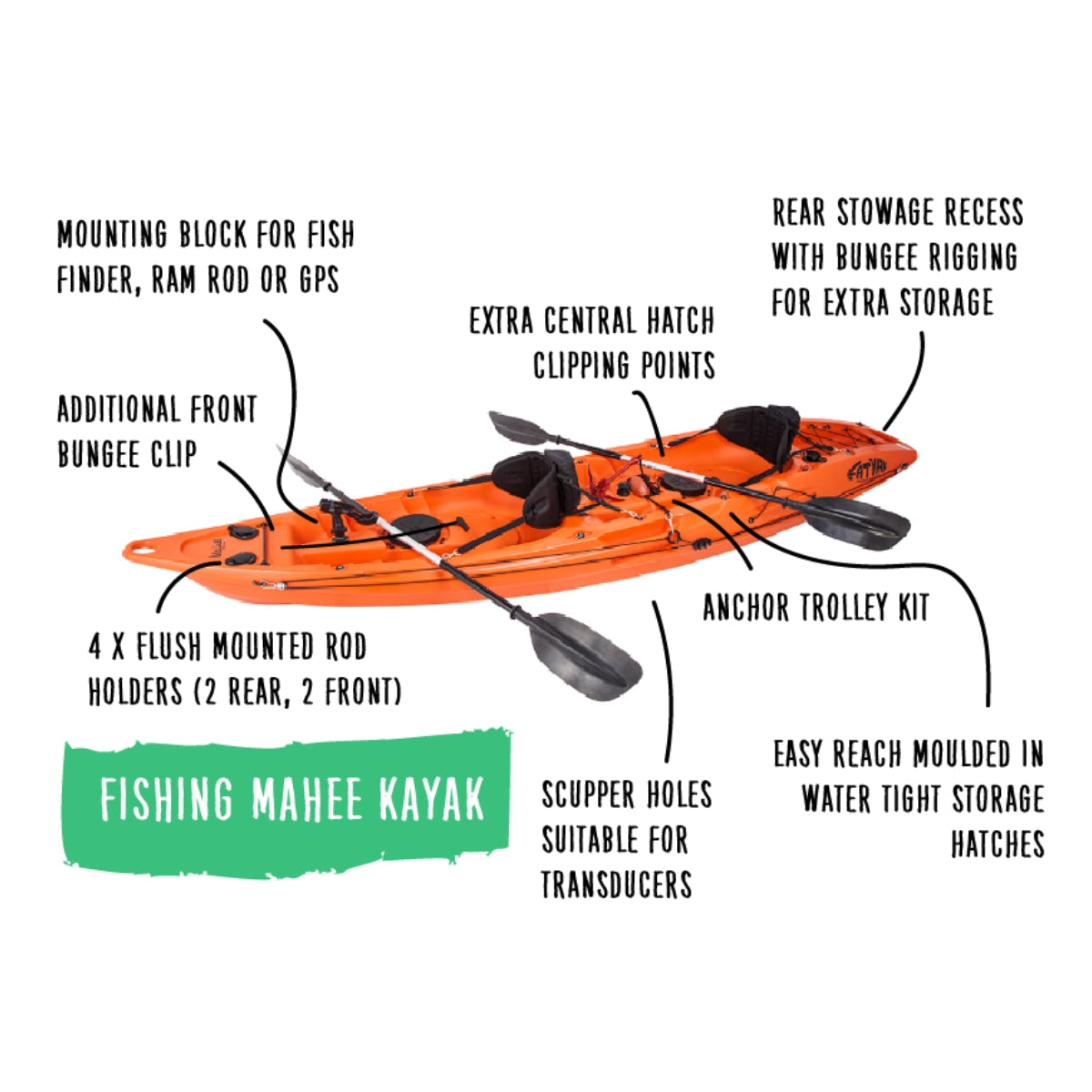 MOUNTING BLOCK FOR FISH FINDER, RAM ROD OR GPS

REAR STOWAGE RECESS WITH BUNGEE RIGGING FOR EXTRA STORAGE

EXTRA CENTRAL HATCH CLIPPING POINTS

ADDITIONAL FRONT BUNGEE CLIP

FATYAK

ANCHOR TROLLEY KIT

4 X FLUSH MOUNTED ROD HOLDERS (2 REAR, 2 FRONT)

FISHING MAHEE KAYAK

SCUPPER HOLES SUITABLE FOR TRANSDUCERS

EASY REACH MOULDED IN WATER TIGHT STORAGE HATCHES