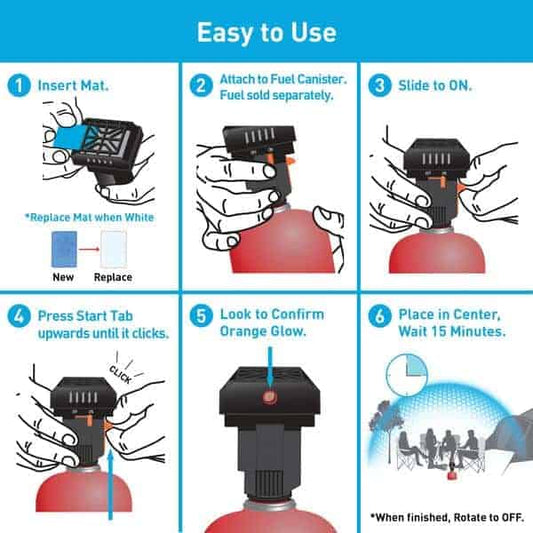 Easy to Use

1 Insert Mat.

*Replace Mat when White

New

Replace

2 Attach to Fuel Canister. Fuel sold separately.

3 Slide to ON.

4 Press Start Tab upwards until it clicks.

CLICK

5 Look to Confirm Orange Glow.

6 Place in Center, Wait 15 Minutes.

*When finished, Rotate to OFF.